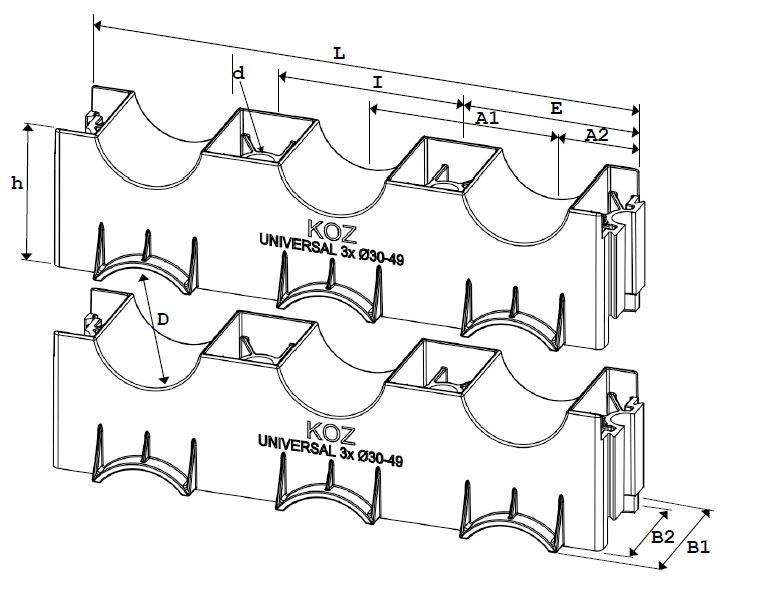 L
d
I
E
A1
A2
h
KOZ
UNIVERSAL 3x Ø30-49
D
KOZ
UNIVERSAL 3x Ø30-49
B2
B1